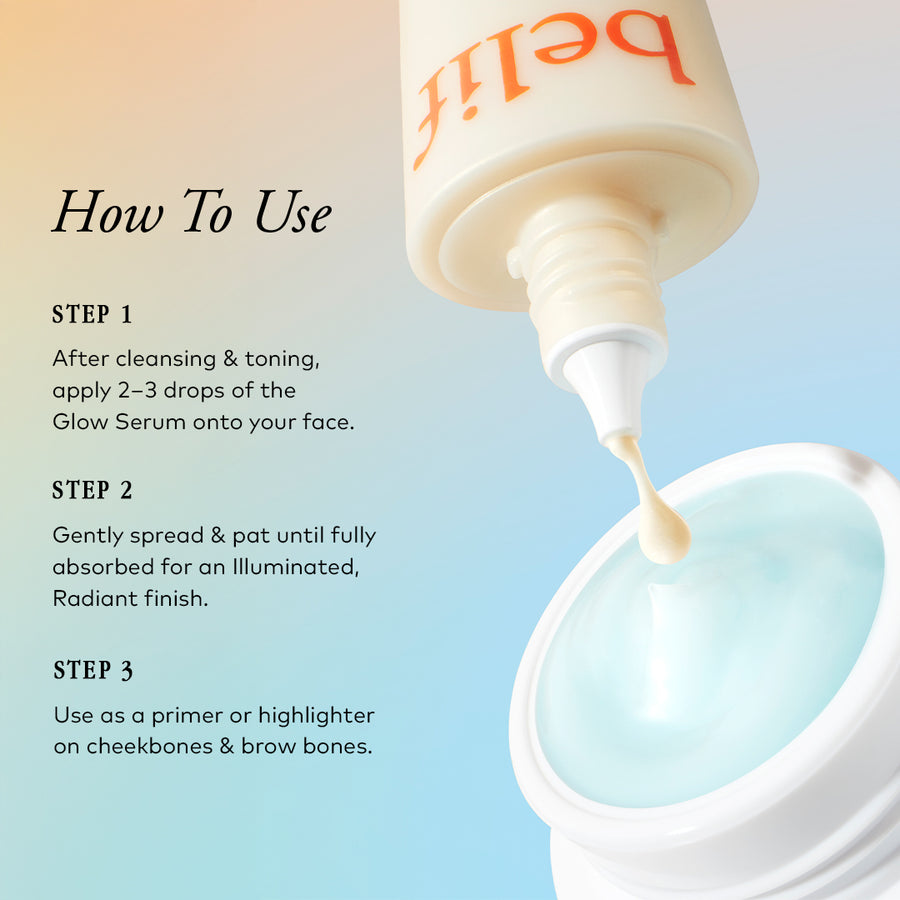 belif

How To Use

STEP 1

After cleansing & toning, apply 2–3 drops of the Glow Serum onto your face.

STEP 2

Gently spread & pat until fully absorbed for an Illuminated, Radiant finish.

STEP 3

Use as a primer or highlighter on cheekbones & brow bones.